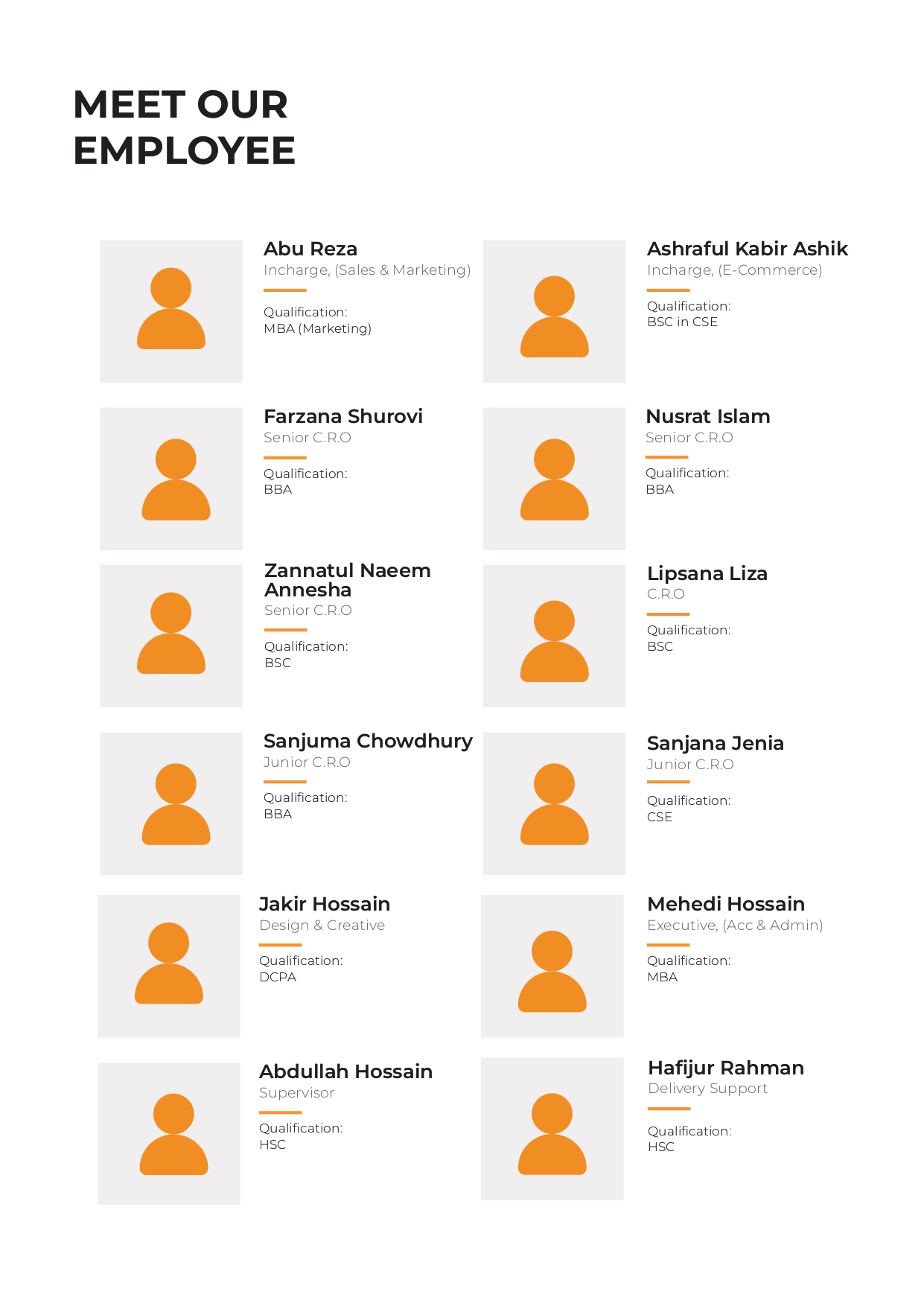 MEET OUR
EMPLOYEE

Abu Reza
Incharge, (Sales & Marketing)

Qualification:
MBA (Marketing)

Farzana Shurovi
Senior C.R.O

Qualification:
BBA

Zannatul Naeem Annesha
Senior C.R.O

Qualification:
BSC

Sanjuma Chowdhury
Junior C.R.O

Qualification:
BBA

Jakir Hossain
Design & Creative

Qualification:
DCPA

Abdullah Hossain
Supervisor

Qualification:
HSC

Ashraful Kabir Ashik
Incharge, (E-Commerce)

Qualification:
BSC in CSE

Nusrat Islam
Senior C.R.O

Qualification:
BBA

Lipsana Liza
C.R.O

Qualification:
BSC

Sanjana Jenia
Junior C.R.O

Qualification:
CSE

Mehedi Hossain
Executive, (Acc & Admin)

Qualification:
MBA

Hafijur Rahman
Delivery Support

Qualification:
HSC